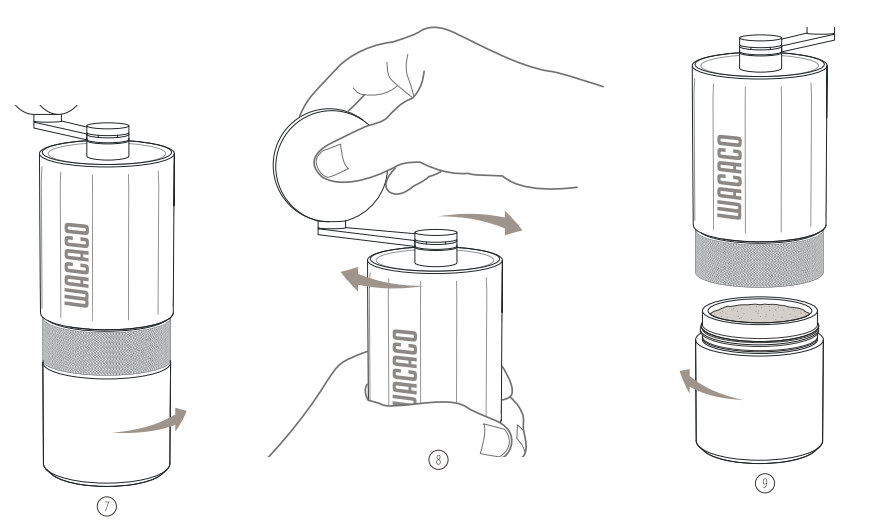 WACACO
⑦
WACACO
⑧
WACACO
⑨