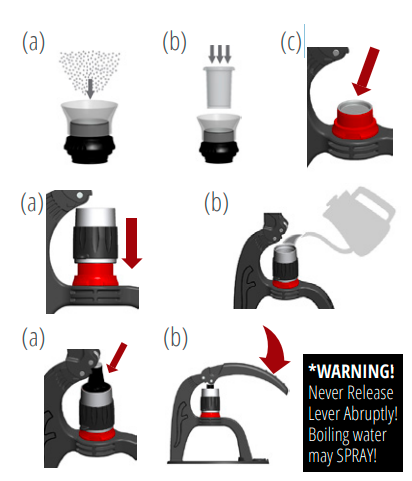 (a)

(b)

(c)

(a)

(b)

(a)

(b)

*WARNING!
Never Release Lever Abruptly! Boiling water may SPRAY!